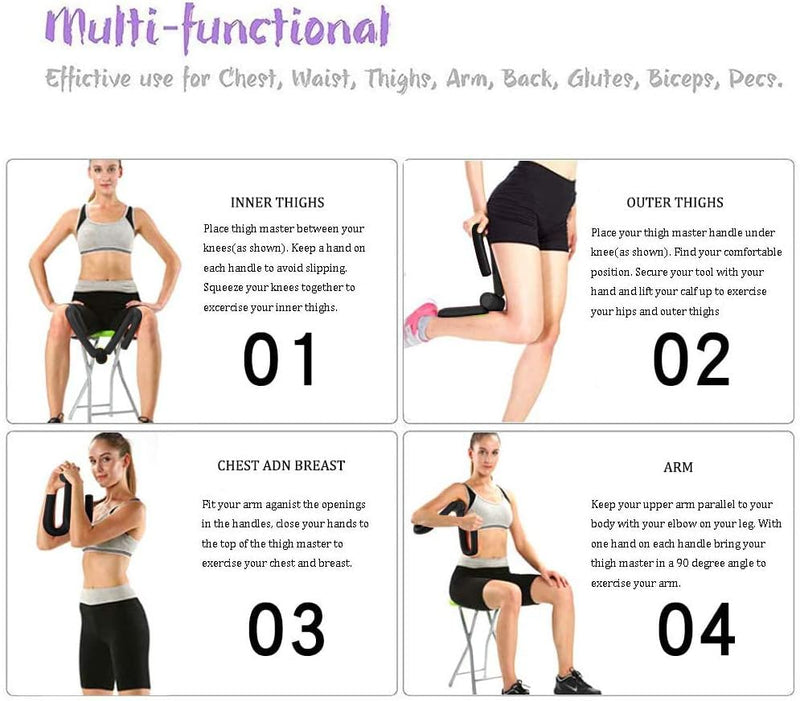 Multi-functional

Effictive use for Chest, Waist, Thighs, Arm, Back, Glutes, Biceps, Pecs.

INNER THIGHS

Place thigh master between your knees(as shown). Keep a hand on each handle to avoid slipping. Squeeze your knees together to excercise your inner thighs.

01

OUTER THIGHS

Place your thigh master handle under knee(as shown). Find your comfortable position. Secure your tool with your hand and lift your calf up to exercise your hips and outer thighs

02

CHEST ADN BREAST

Fit your arm aganist the openings in the handles, close your hands to the top of the thigh master to exercise your chest and breast.

03

ARM

Keep your upper arm parallel to your body with your elbow on your leg. With one hand on each handle bring your thigh master in a 90 degree angle to exercise your arm.

04