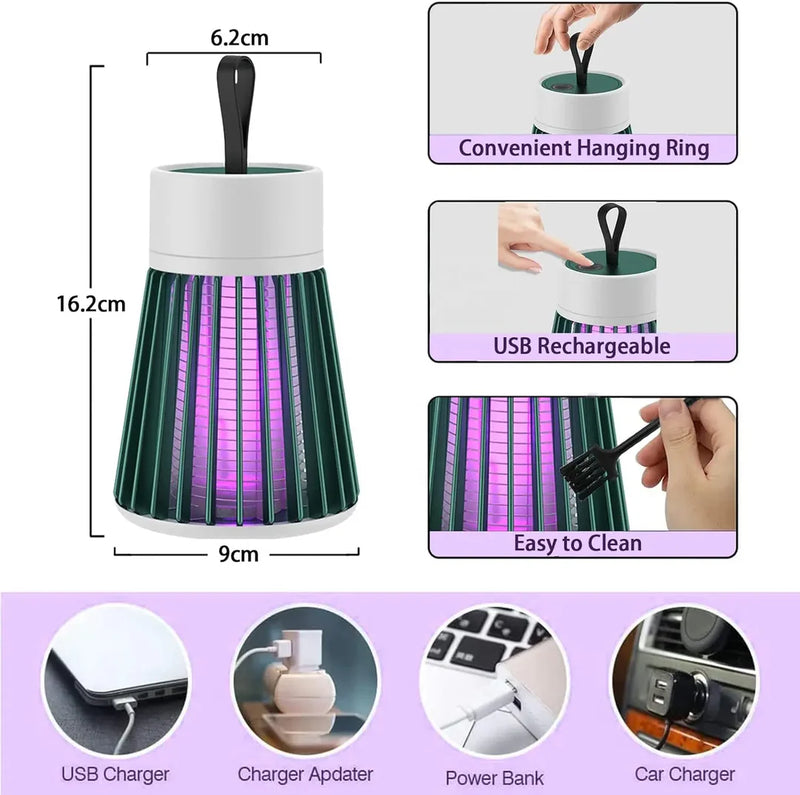 6.2cm

16.2cm

9cm

Convenient Hanging Ring

USB Rechargeable

Easy to Clean

USB Charger

Charger Apdater

Power Bank

Car Charger