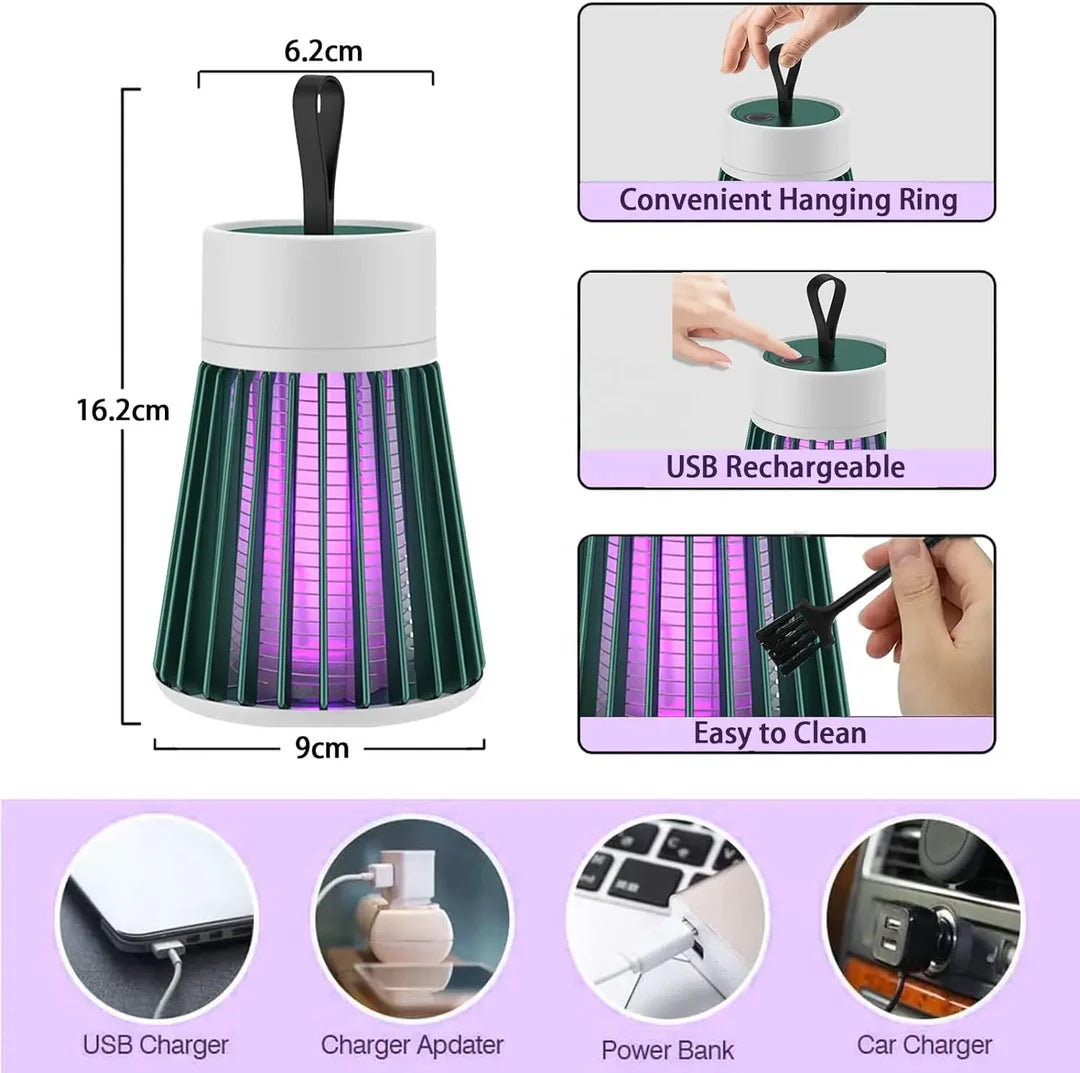 6.2cm

16.2cm

9cm

Convenient Hanging Ring

USB Rechargeable

Easy to Clean

USB Charger

Charger Apdater

Power Bank

Car Charger